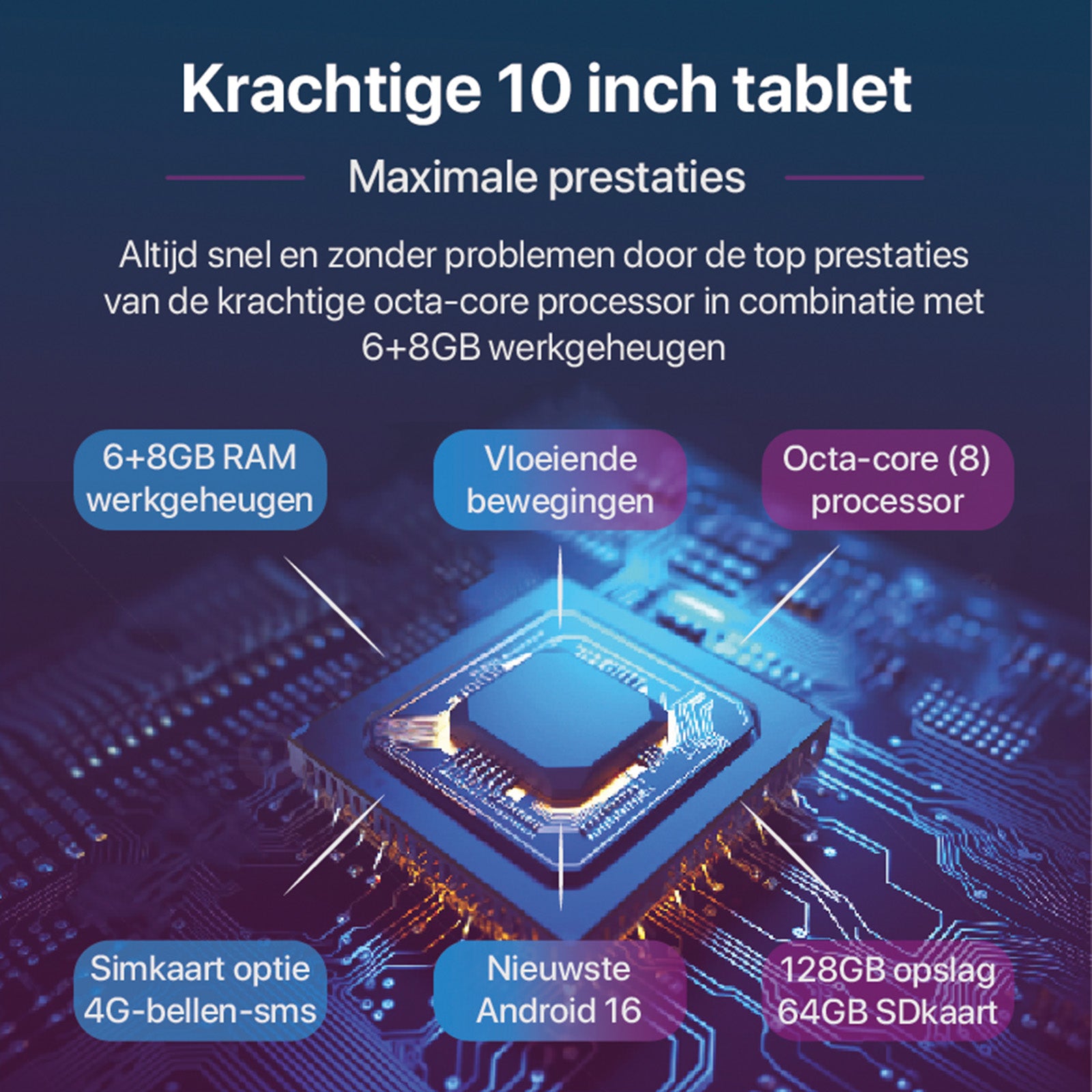 Krachtige 10 inch tablet

Maximale prestaties

Altijd snel en zonder problemen door de top prestaties van de krachtige octa-core processor in combinatie met 6+8GB werkgeheugen

6+8GB RAM werkgeheugen

Vloeiende bewegingen

Octa-core (8) processor

Simkaart optie 4G-bellen-sms

Nieuwste Android 16

128GB opslag 64GB SDkaart